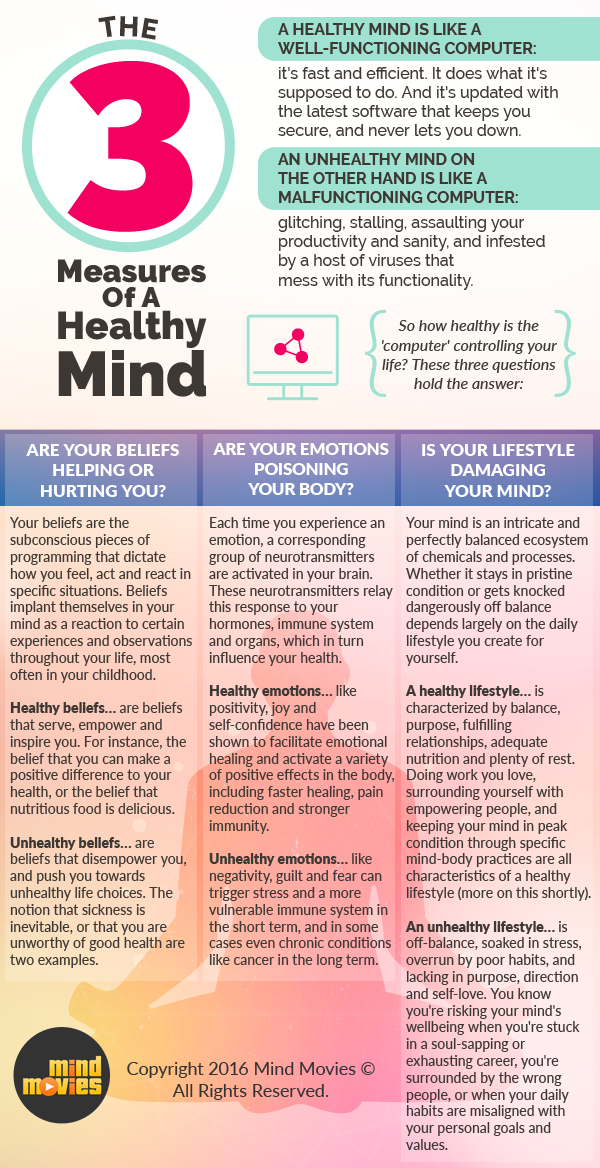 THE 3 Measures Of A Healthy Mind

A HEALTHY MIND IS LIKE A WELL-FUNCTIONING COMPUTER:
it's fast and efficient. It does what it's supposed to do. And it's updated with the latest software that keeps you secure, and never lets you down.

AN UNHEALTHY MIND ON THE OTHER HAND IS LIKE A MALFUNCTIONING COMPUTER:
glitching, stalling, assaulting your productivity and sanity, and infested by a host of viruses that mess with its functionality.

So how healthy is the 'computer' controlling your life? These three questions hold the answer:

ARE YOUR BELIEFS HELPING OR HURTING YOU?

Your beliefs are the subconscious pieces of programming that dictate how you feel, act and react in specific situations. Beliefs implant themselves in your mind as a reaction to certain experiences and observations throughout your life, most often in your childhood.

Healthy beliefs... are beliefs that serve, empower and inspire you. For instance, the belief that you can make a positive difference to your health, or the belief that nutritious food is delicious.

Unhealthy beliefs... are beliefs that disempower you, and push you towards unhealthy life choices. The notion that sickness is inevitable, or that you are unworthy of good health are two examples.

ARE YOUR EMOTIONS POISONING YOUR BODY?

Each time you experience an emotion, a corresponding group of neurotransmitters are activated in your brain. These neurotransmitters relay this response to your hormones, immune system and organs, which in turn influence your health.

Healthy emotions... like positivity, joy and self-confidence have been shown to facilitate emotional healing and activate a variety of positive effects in the body, including faster healing, pain reduction and stronger immunity.

Unhealthy emotions... like negativity, guilt and fear can trigger stress and a more vulnerable immune system in the short term, and in some cases even chronic conditions like cancer in the long term.

IS YOUR LIFESTYLE DAMAGING YOUR MIND?

Your mind is an intricate and perfectly balanced ecosystem of chemicals and processes. Whether it stays in pristine condition or gets knocked dangerously off balance depends largely on the daily lifestyle you create for yourself.

A healthy lifestyle... is characterized by balance, purpose, fulfilling relationships, adequate nutrition and plenty of rest. Doing work you love, surrounding yourself with empowering people, and keeping your mind in peak condition through specific mind-body practices are all characteristics of a healthy lifestyle (more on this shortly).

An unhealthy lifestyle... is off-balance, soaked in stress, overrun by poor habits, and lacking in purpose, direction and self-love. You know you're risking your mind's wellbeing when you're stuck in a soul-sapping or exhausting career, you're surrounded by the wrong people, or when your daily habits are misaligned with your personal goals and values.

mind movies

Copyright 2016 Mind Movies © All Rights Reserved.